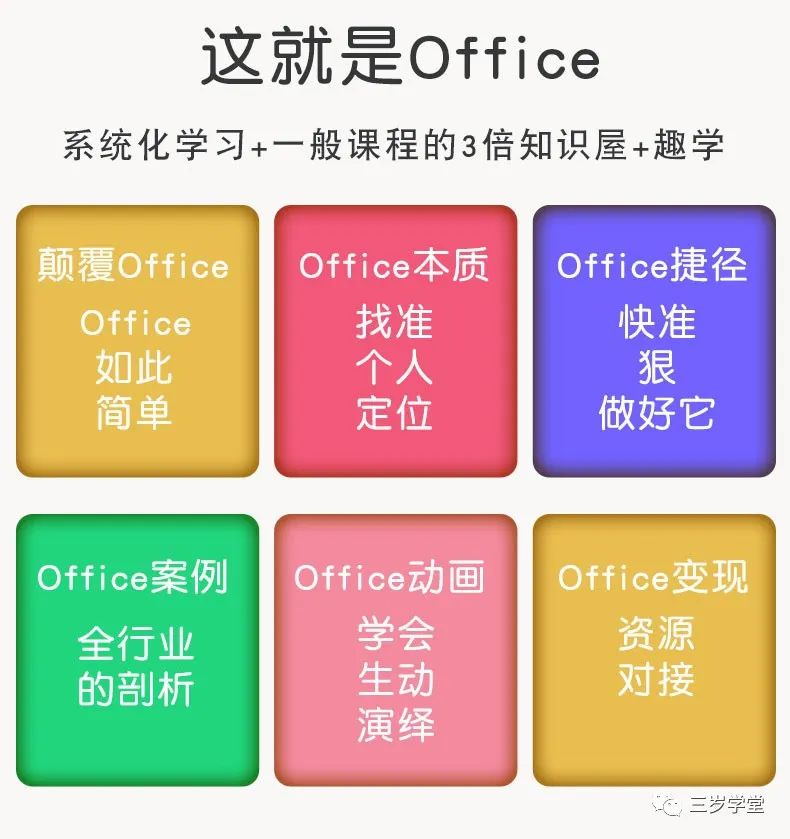 这就是Office

系统化学习+一般课程的3倍知识屋+趣学

颠覆Office

Office
如此
简单

Office本质

找准
个人
定位

Office捷径

快准
狠
做好它

Office案例

全行业
的剖析

Office动画

学会
生动
演绎

Office变现

资源
对接

三岁学堂